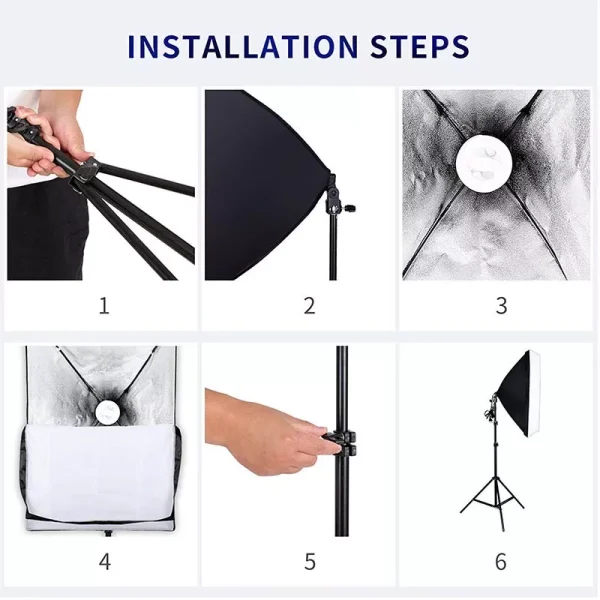 INSTALLATION STEPS

1

2

3

4

5

6